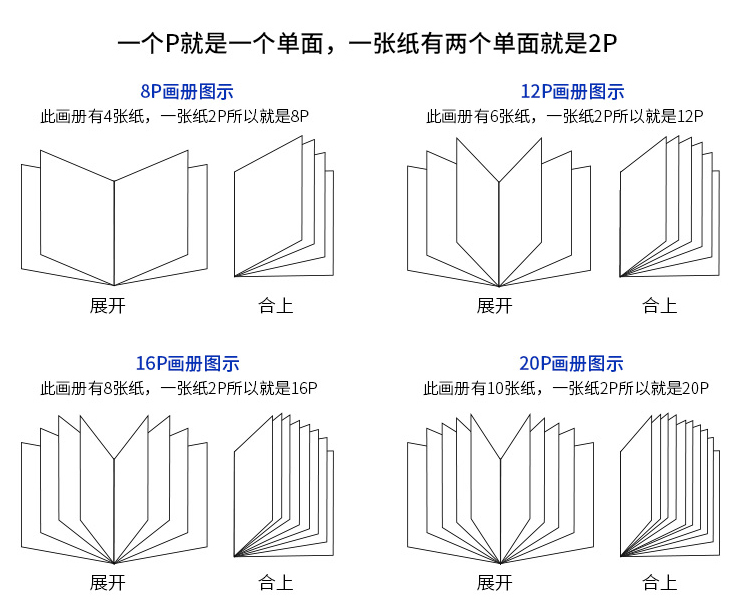 一个P就是一个单面，一张纸有两个单面就是2P

8P画册图示
此画册有4张纸，一张纸2P所以就是8P

展开　合上

12P画册图示
此画册有6张纸，一张纸2P所以就是12P

展开　合上

16P画册图示
此画册有8张纸，一张纸2P所以就是16P

展开　合上

20P画册图示
此画册有10张纸，一张纸2P所以就是20P

展开　合上